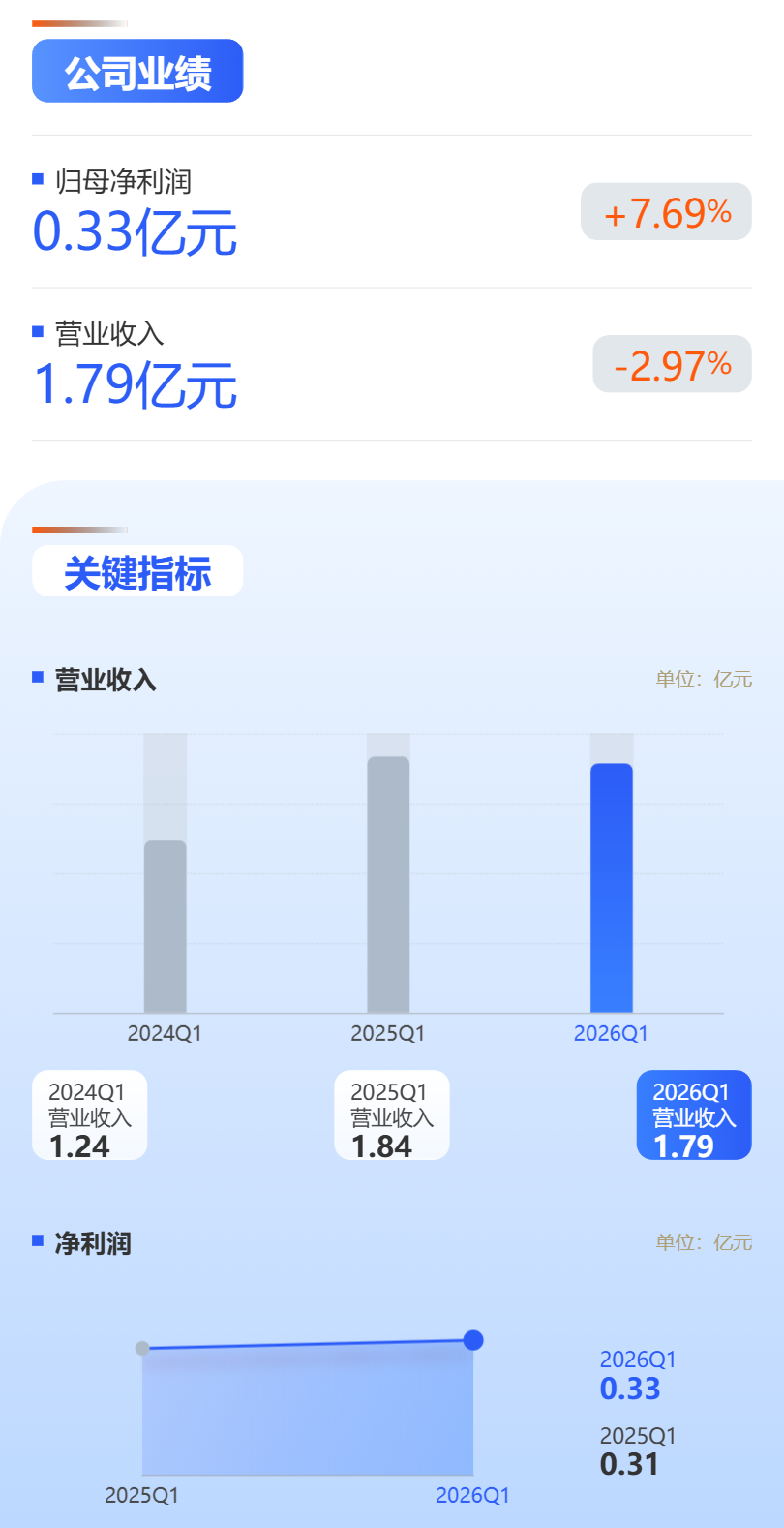 公司业绩

归母净利润
0.33亿元
+7.69%

营业收入
1.79亿元
-2.97%

关键指标

营业收入
单位：亿元

2024Q1
2025Q1
2026Q1

2024Q1
营业收入
1.24

2025Q1
营业收入
1.84

2026Q1
营业收入
1.79

净利润
单位：亿元

2025Q1
2026Q1

2026Q1
0.33
2025Q1
0.31